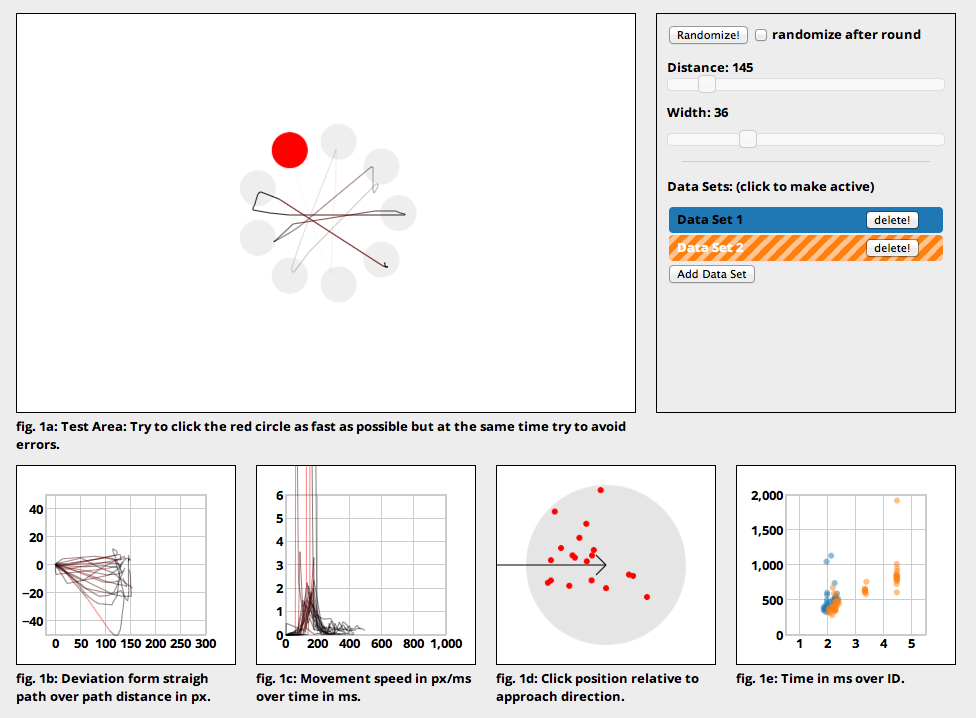 Randomize! randomize after round

Distance: 145

Width: 36

Data Sets: (click to make active)

Data Set 1 delete!

Data Set 2 delete!

Add Data Set

fig. 1a: Test Area: Try to click the red circle as fast as possible but at the same time try to avoid errors.

40
20
0
−20
−40
0 50 100 150 200 250 300

fig. 1b: Deviation form straigh path over path distance in px.

6
5
4
3
2
1
0
0 200 400 600 800 1,000

fig. 1c: Movement speed in px/ms over time in ms.

fig. 1d: Click position relative to approach direction.

2,000
1,500
1,000
500
0
1 2 3 4 5

fig. 1e: Time in ms over ID.